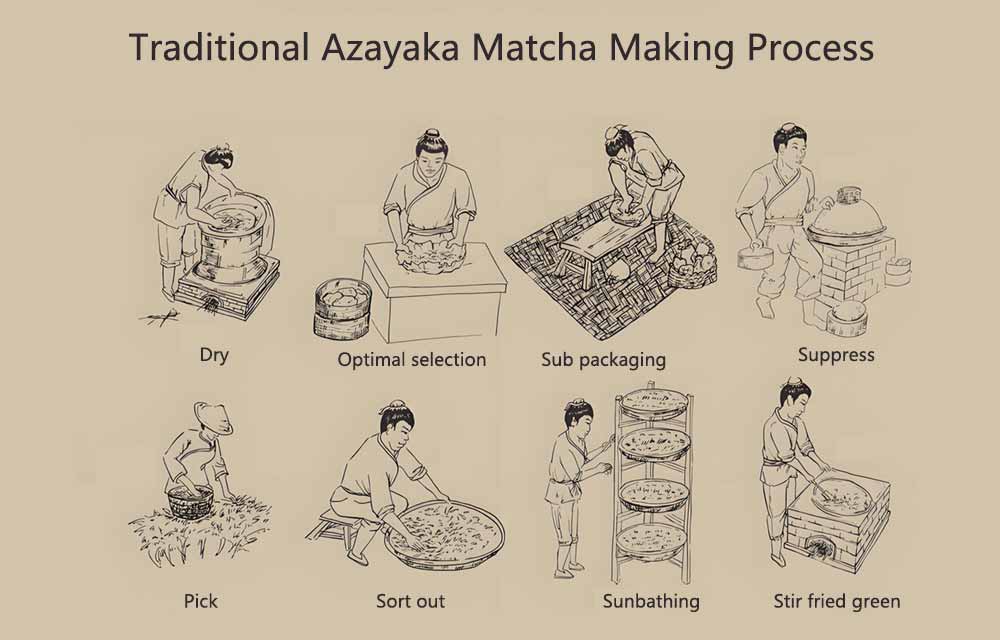 Traditional Azayaka Matcha Making Process

Dry

Optimal selection

Sub packaging

Suppress

Pick

Sort out

Sunbathing

Stir fried green